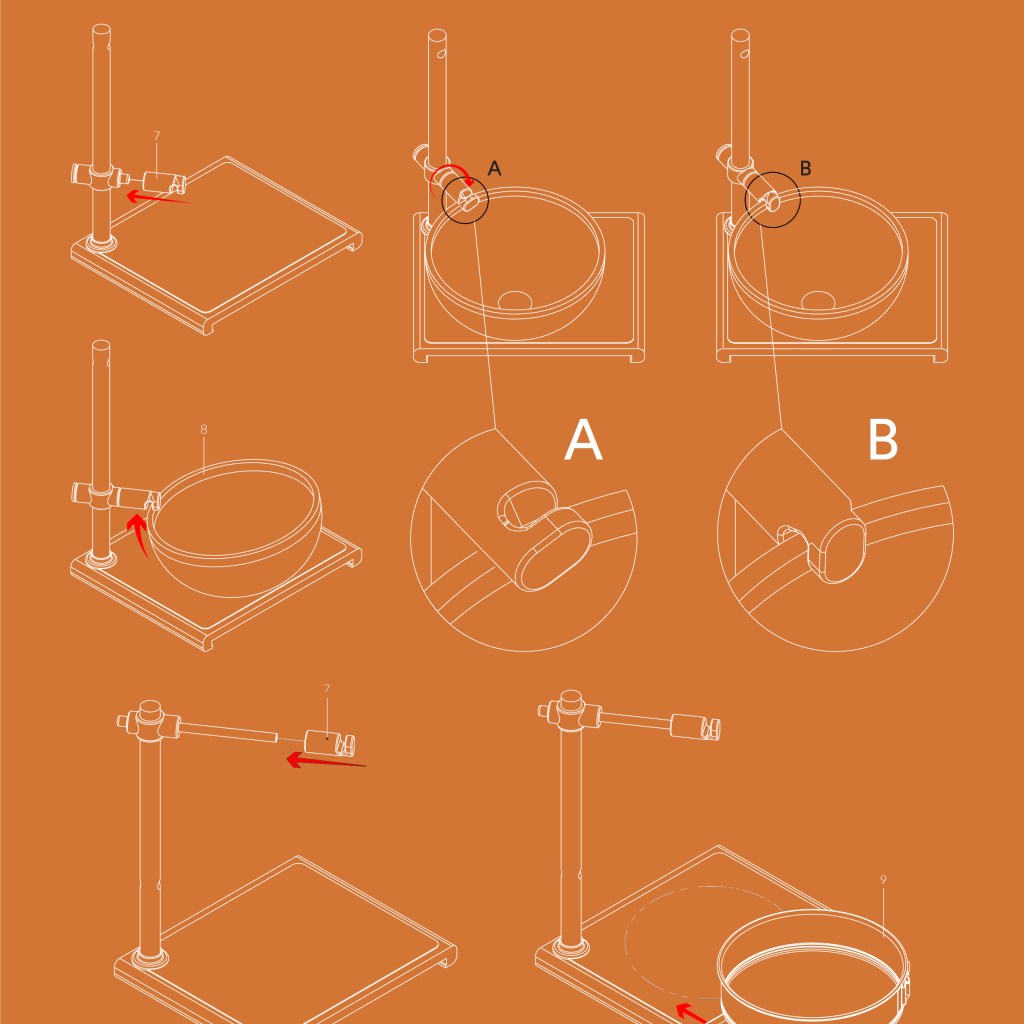 7

A

B

8

A

B

7

9