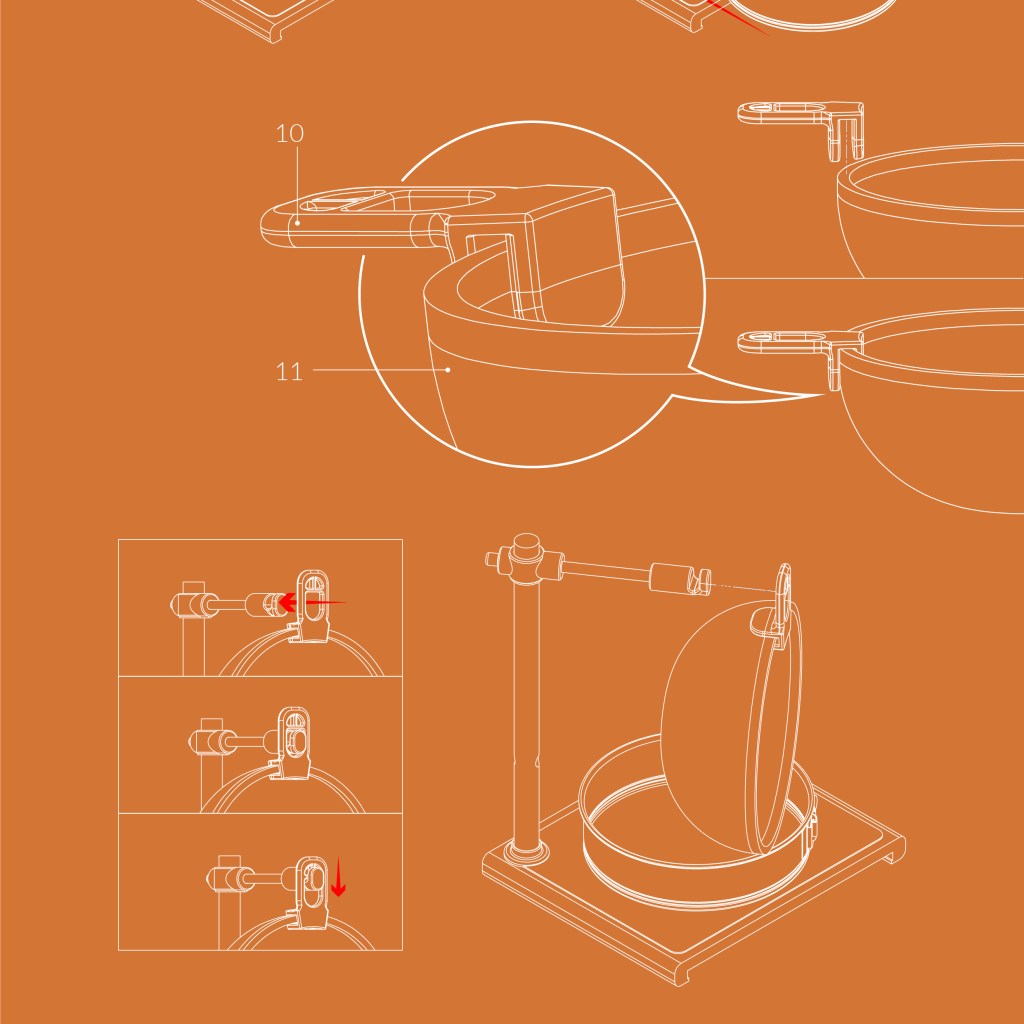 10

11