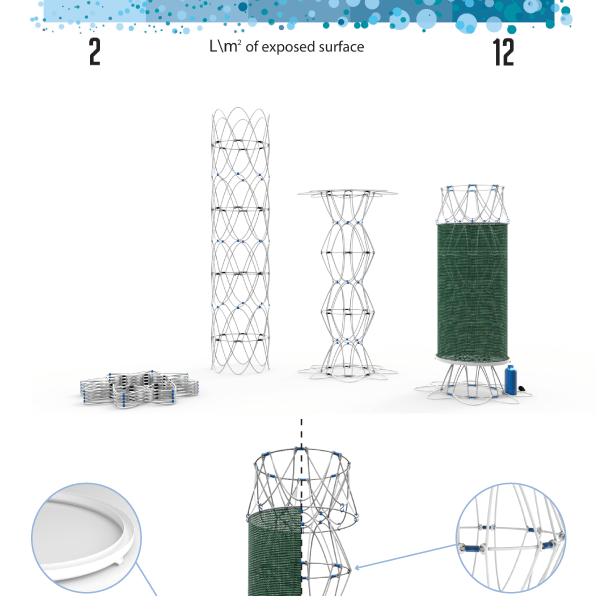 2

L\m² of exposed surface

12